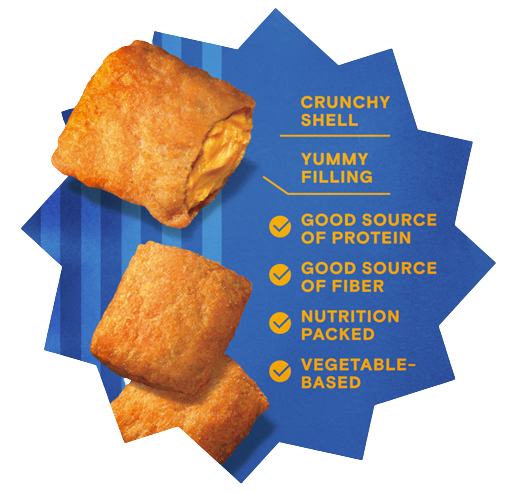 CRUNCHY SHELL

YUMMY FILLING

GOOD SOURCE OF PROTEIN

GOOD SOURCE OF FIBER

NUTRITION PACKED

VEGETABLE-BASED